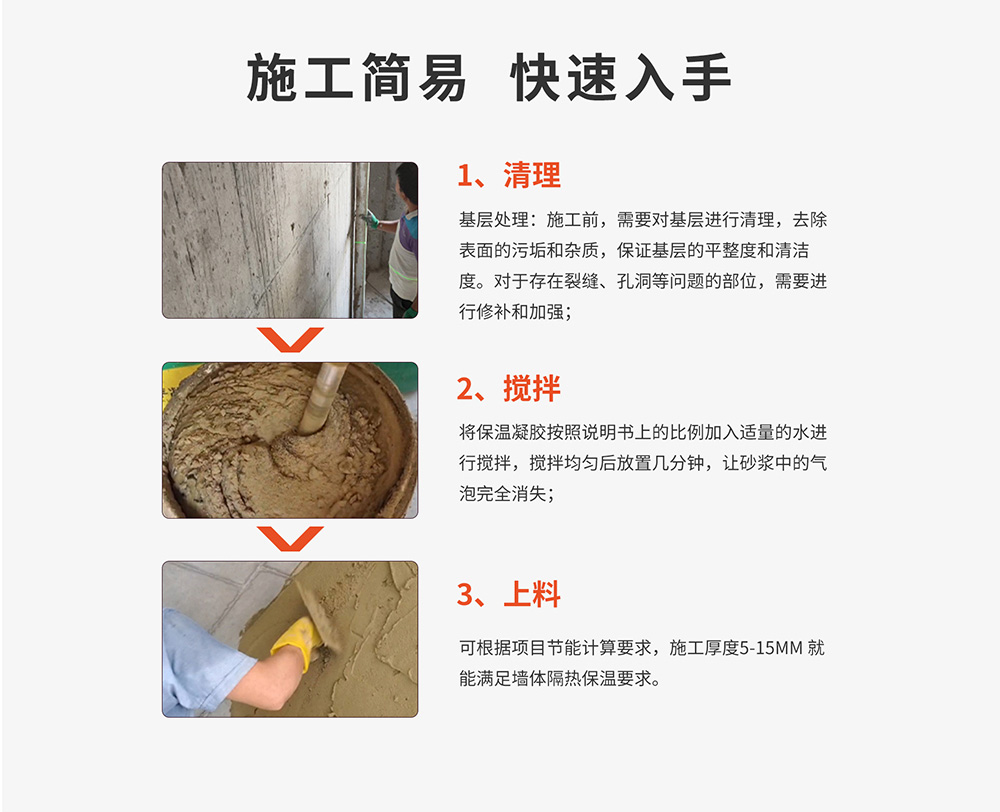 施工简易 快速入手

1、清理

基层处理：施工前，需要对基层进行清理，去除表面的污垢和杂质，保证基层的平整度和清洁度。对于存在裂缝、孔洞等问题的部位，需要进行修补和加强；

2、搅拌

将保温凝胶按照说明书上的比例加入适量的水进行搅拌，搅拌均匀后放置几分钟，让砂浆中的气泡完全消失；

3、上料

可根据项目节能计算要求，施工厚度5-15MM 就能满足墙体隔热保温要求。